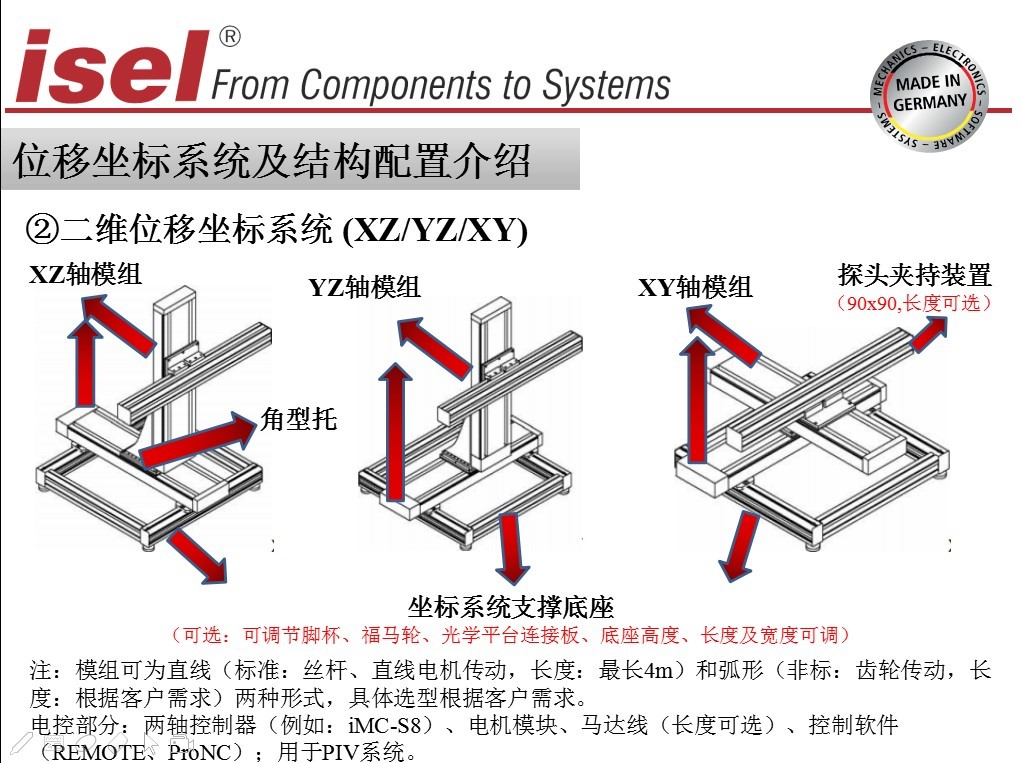 isel® From Components to Systems

MECHANICS – ELECTRONICS – SOFTWARE – SYSTEMS
MADE IN GERMANY

位移坐标系统及结构配置介绍

②二维位移坐标系统 (XZ/YZ/XY)

XZ轴模组

YZ轴模组

XY轴模组

探头夹持装置
（90x90,长度可选）

角型托

坐标系统支撑底座
（可选：可调节脚杯、福马轮、光学平台连接板、底座高度、长度及宽度可调）

注：模组可为直线（标准：丝杆、直线电机传动，长度：最长4m）和弧形（非标：齿轮传动，长度：根据客户需求）两种形式，具体选型根据客户需求。
电控部分：两轴控制器（例如：iMC-S8）、电机模块、马达线（长度可选）、控制软件（REMOTE、ProNC）；用于PIV系统。